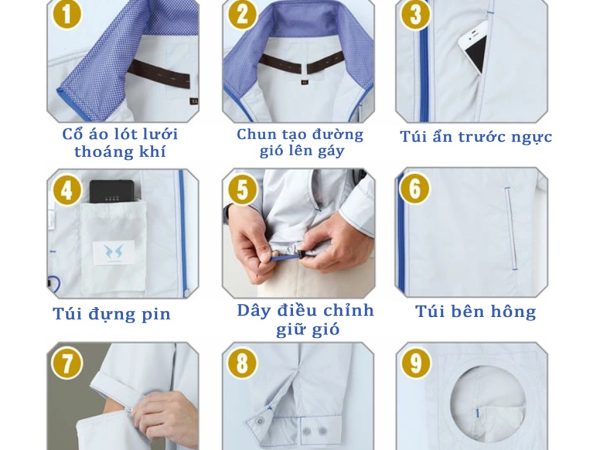 1
Cổ áo lót lưới thoáng khí

2
Chun tạo đường gió lên gáy

3
Túi ẩn trước ngực

4
Túi đựng pin

5
Dây điều chỉnh giữ gió

6
Túi bên hông

7

8

9