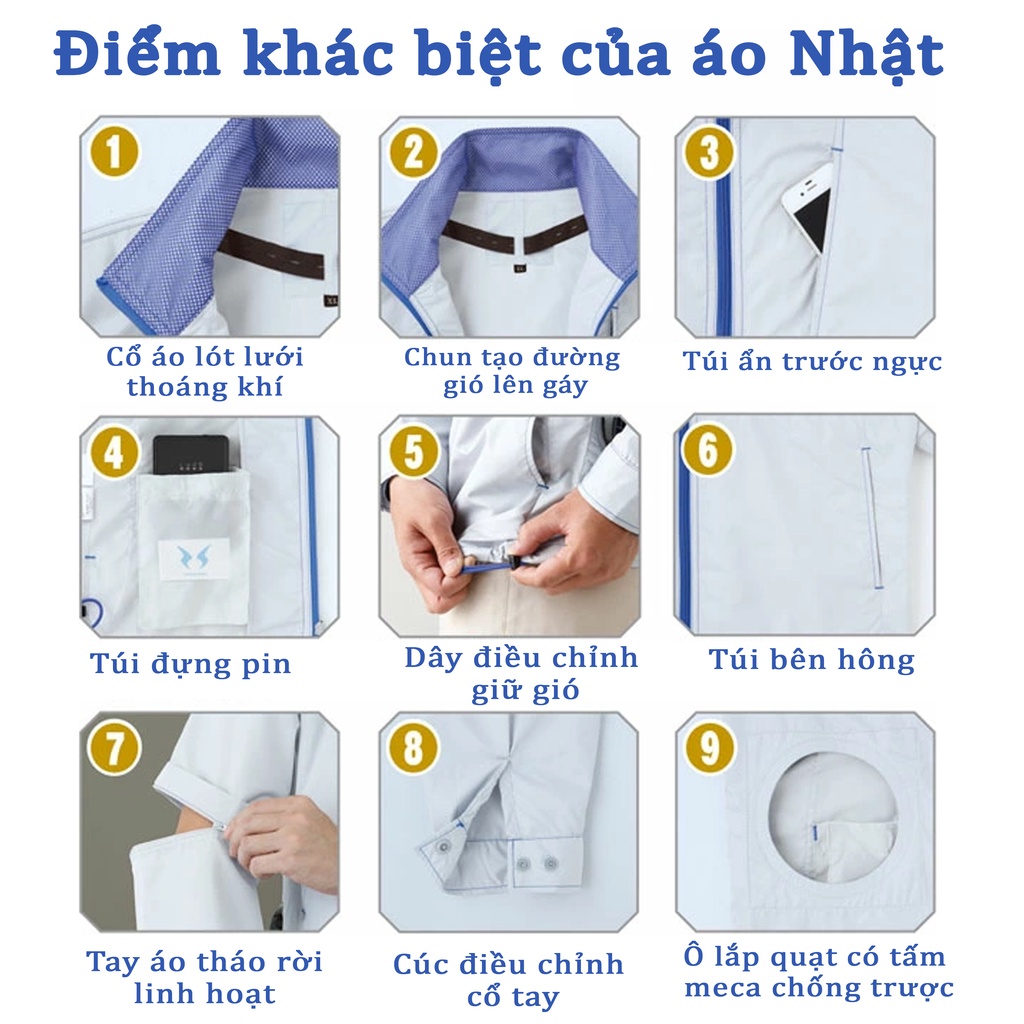 Điểm khác biệt của áo Nhật

1
Cổ áo lót lưới thoáng khí

2
Chun tạo đường gió lên gáy

3
Túi ẩn trước ngực

4
Túi đựng pin

5
Dây điều chỉnh giữ gió

6
Túi bên hông

7
Tay áo tháo rời linh hoạt

8
Cúc điều chỉnh cổ tay

9
Ô lắp quạt có tấm meca chống trược